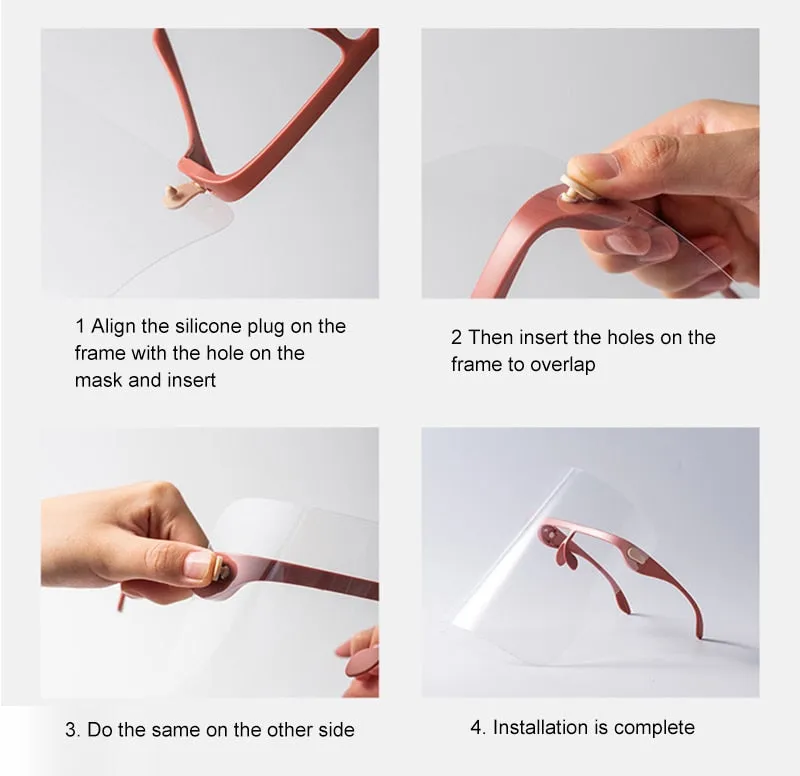 1 Align the silicone plug on the frame with the hole on the mask and insert

2 Then insert the holes on the frame to overlap

3. Do the same on the other side

4. Installation is complete