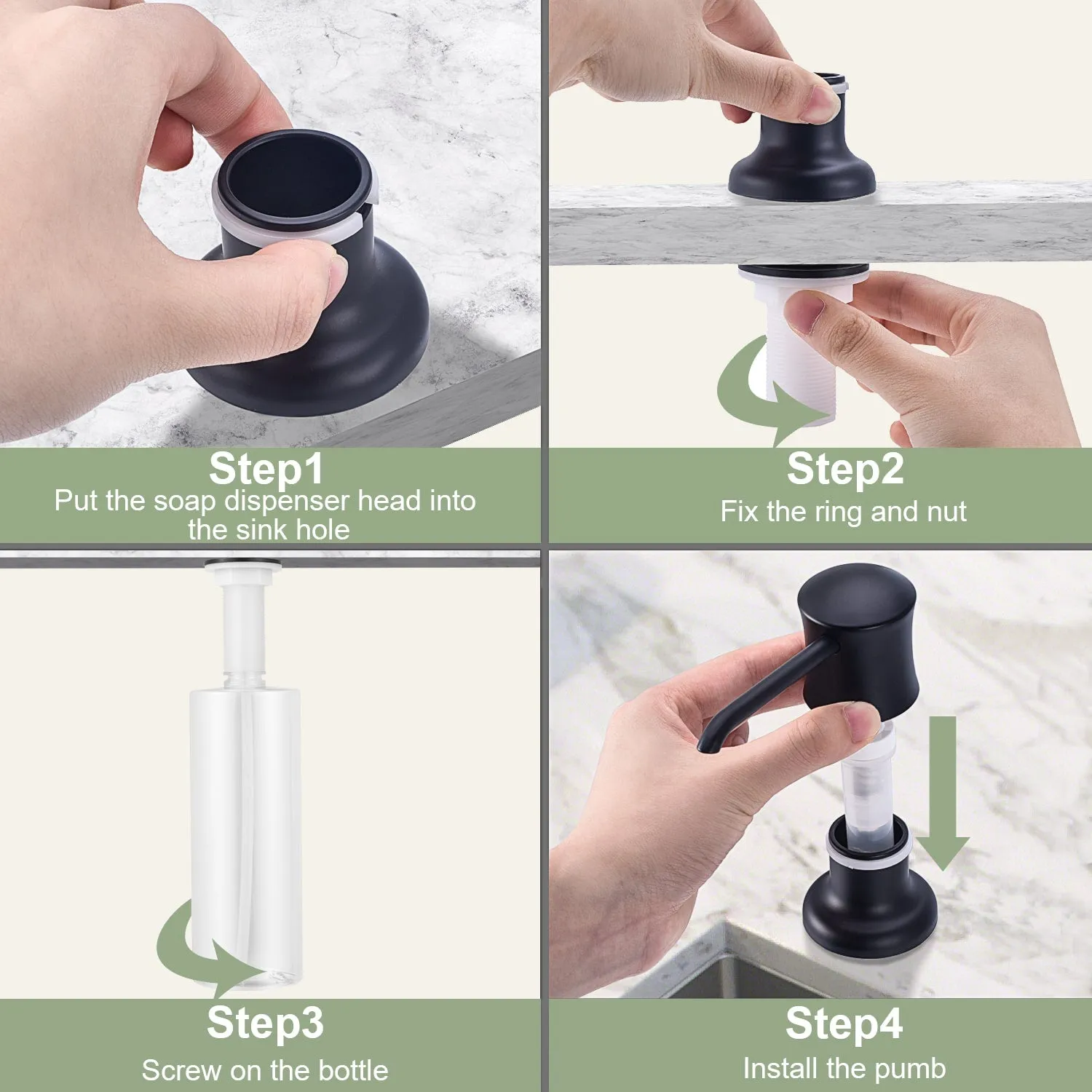 Step1
Put the soap dispenser head into the sink hole

Step2
Fix the ring and nut

Step3
Screw on the bottle

Step4
Install the pumb