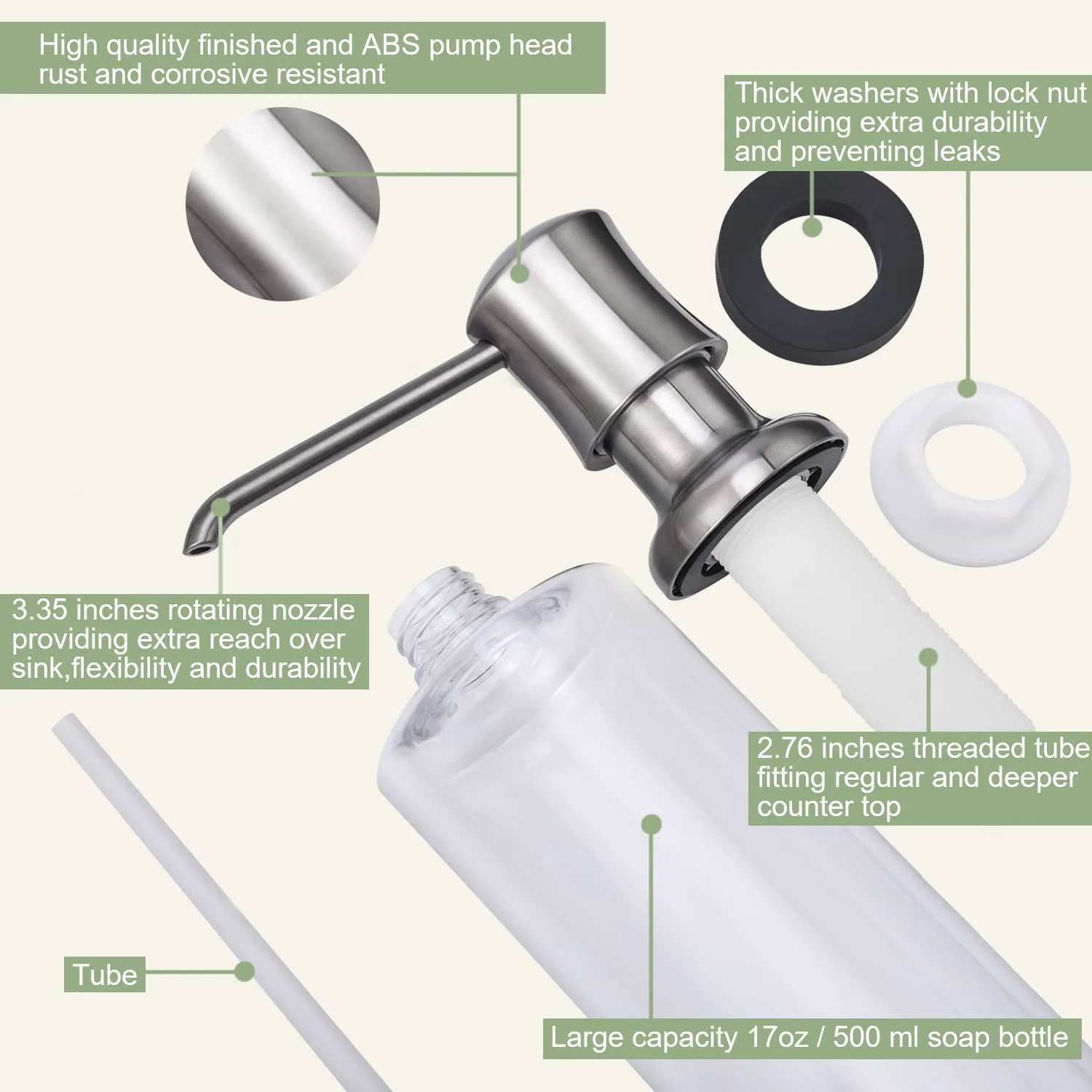 High quality finished and ABS pump head rust and corrosive resistant

Thick washers with lock nut providing extra durability and preventing leaks

3.35 inches rotating nozzle providing extra reach over sink,flexibility and durability

2.76 inches threaded tube fitting regular and deeper counter top

Tube

Large capacity 17oz / 500 ml soap bottle