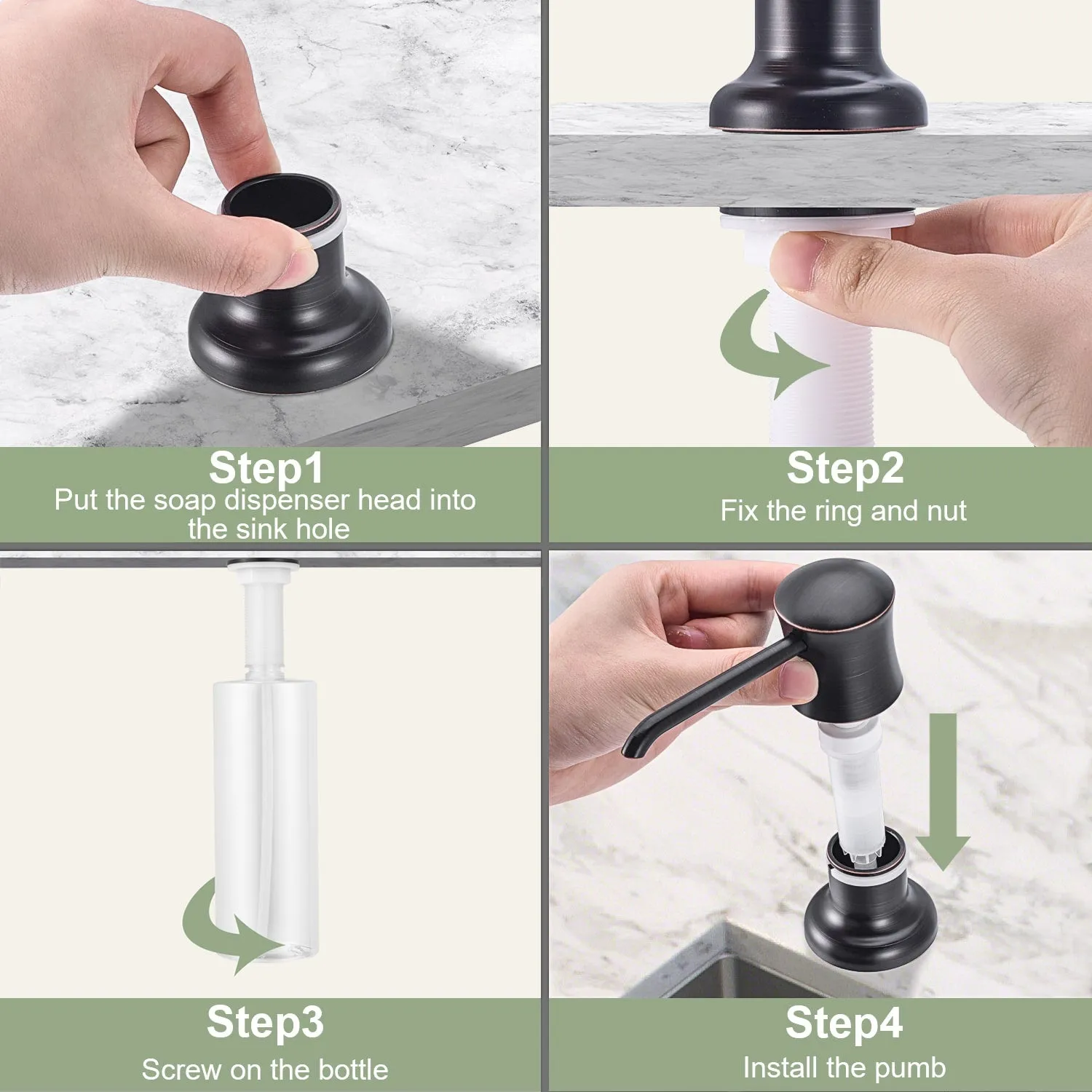 Step1
Put the soap dispenser head into the sink hole

Step2
Fix the ring and nut

Step3
Screw on the bottle

Step4
Install the pumb